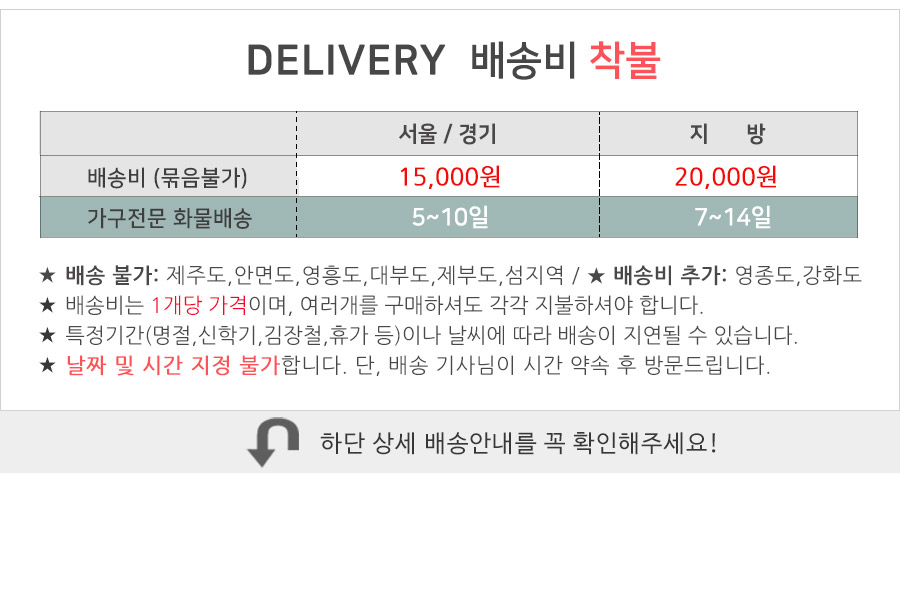 DELIVERY 배송비 착불

|  | 서울 / 경기 | 지 방 |
|---|---|---|
| 배송비 (묶음불가) | 15,000원 | 20,000원 |
| 가구전문 화물배송 | 5~10일 | 7~14일 |

★ 배송 불가: 제주도,안면도,영흥도,대부도,제부도,섬지역 / ★ 배송비 추가: 영종도,강화도
★ 배송비는 1개당 가격이며, 여러개를 구매하셔도 각각 지불하셔야 합니다.
★ 특정기간(명절,신학기,김장철,휴가 등)이나 날씨에 따라 배송이 지연될 수 있습니다.
★ 날짜 및 시간 지정 불가합니다. 단, 배송 기사님이 시간 약속 후 방문드립니다.

하단 상세 배송안내를 꼭 확인해주세요!