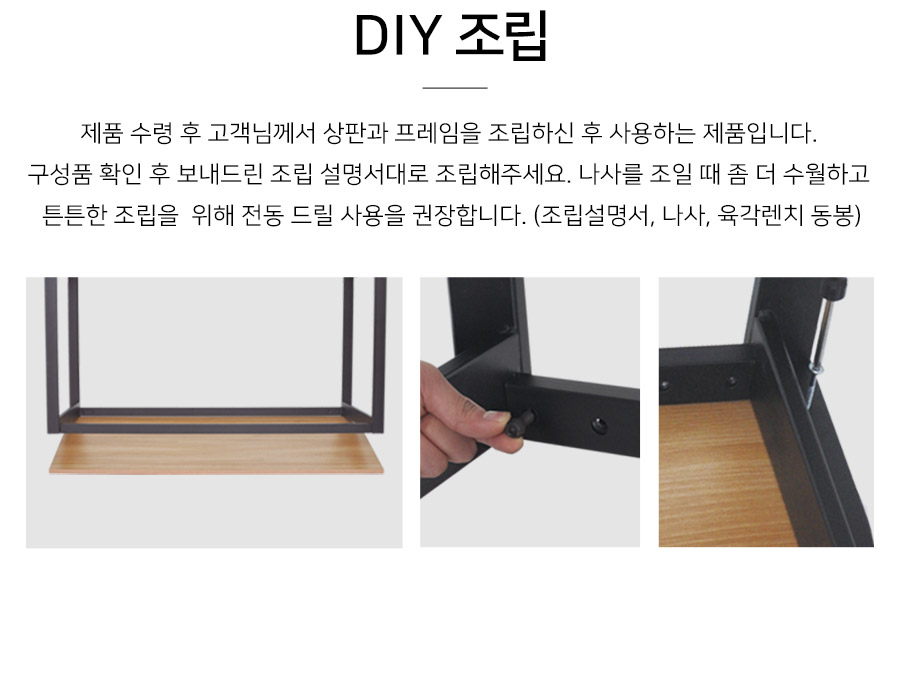 DIY 조립

제품 수령 후 고객님께서 상판과 프레임을 조립하신 후 사용하는 제품입니다.
구성품 확인 후 보내드린 조립 설명서대로 조립해주세요. 나사를 조일 때 좀 더 수월하고 튼튼한 조립을 위해 전동 드릴 사용을 권장합니다. (조립설명서, 나사, 육각렌치 동봉)