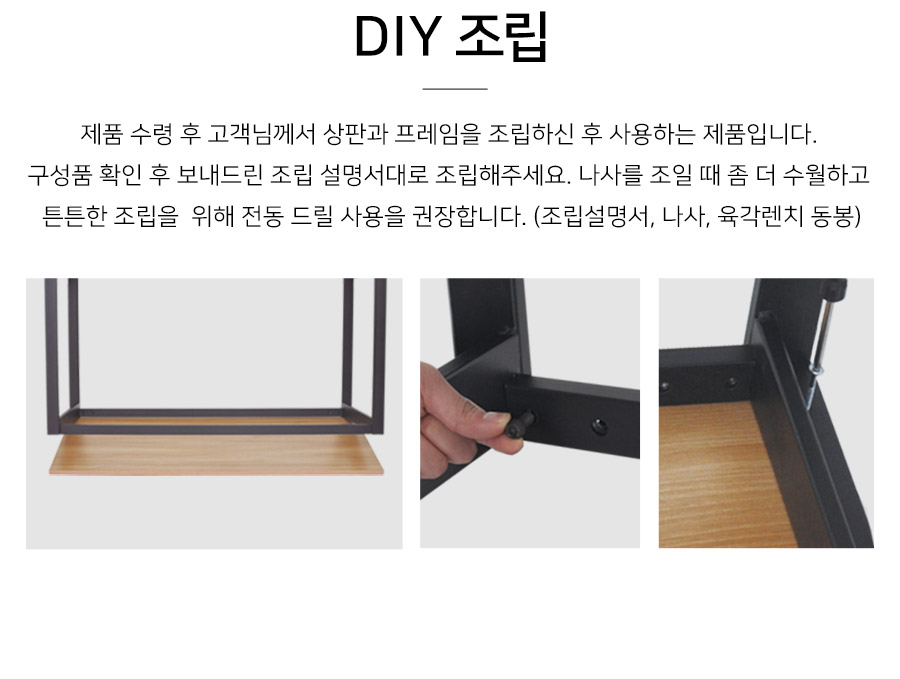 DIY 조립

제품 수령 후 고객님께서 상판과 프레임을 조립하신 후 사용하는 제품입니다.
구성품 확인 후 보내드린 조립 설명서대로 조립해주세요. 나사를 조일 때 좀 더 수월하고 튼튼한 조립을 위해 전동 드릴 사용을 권장합니다. (조립설명서, 나사, 육각렌치 동봉)