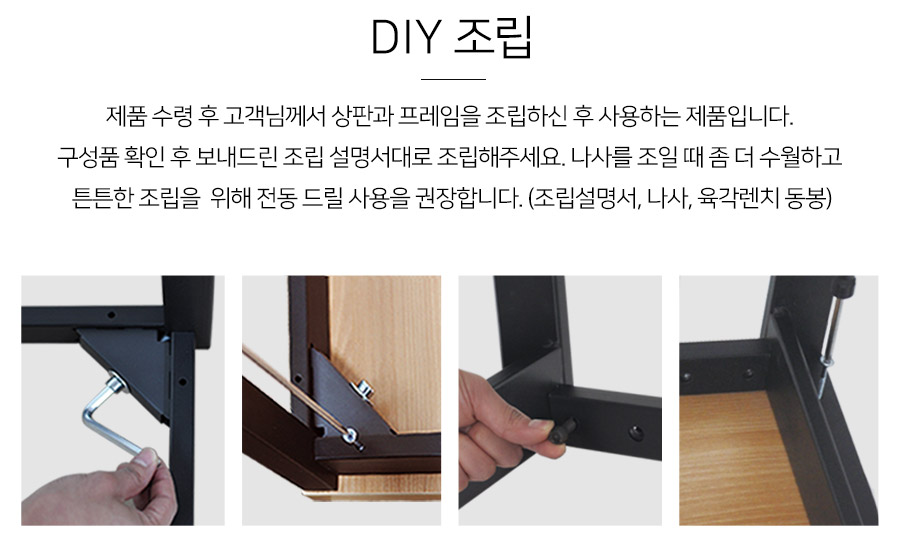 DIY 조립

제품 수령 후 고객님께서 상판과 프레임을 조립하신 후 사용하는 제품입니다.
구성품 확인 후 보내드린 조립 설명서대로 조립해주세요. 나사를 조일 때 좀 더 수월하고
튼튼한 조립을 위해 전동 드릴 사용을 권장합니다. (조립설명서, 나사, 육각렌치 동봉)